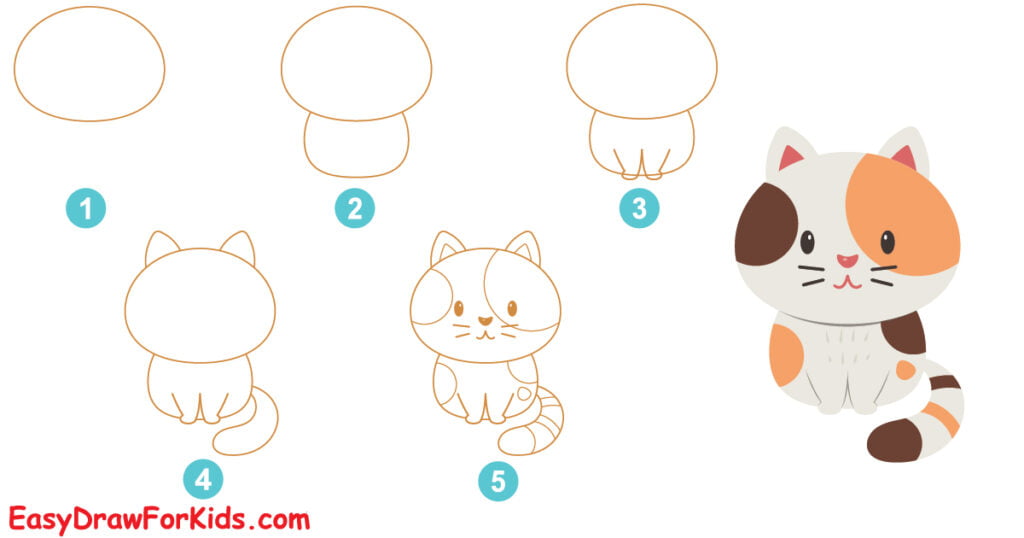 1
2
3
4
5
EasyDrawForKids.com