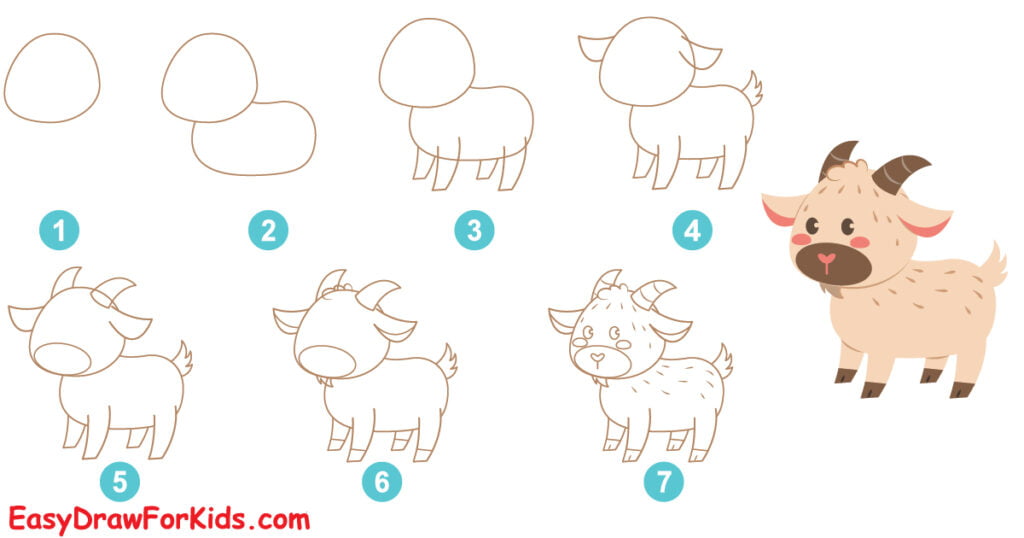 1
2
3
4
5
6
7
EasyDrawForKids.com