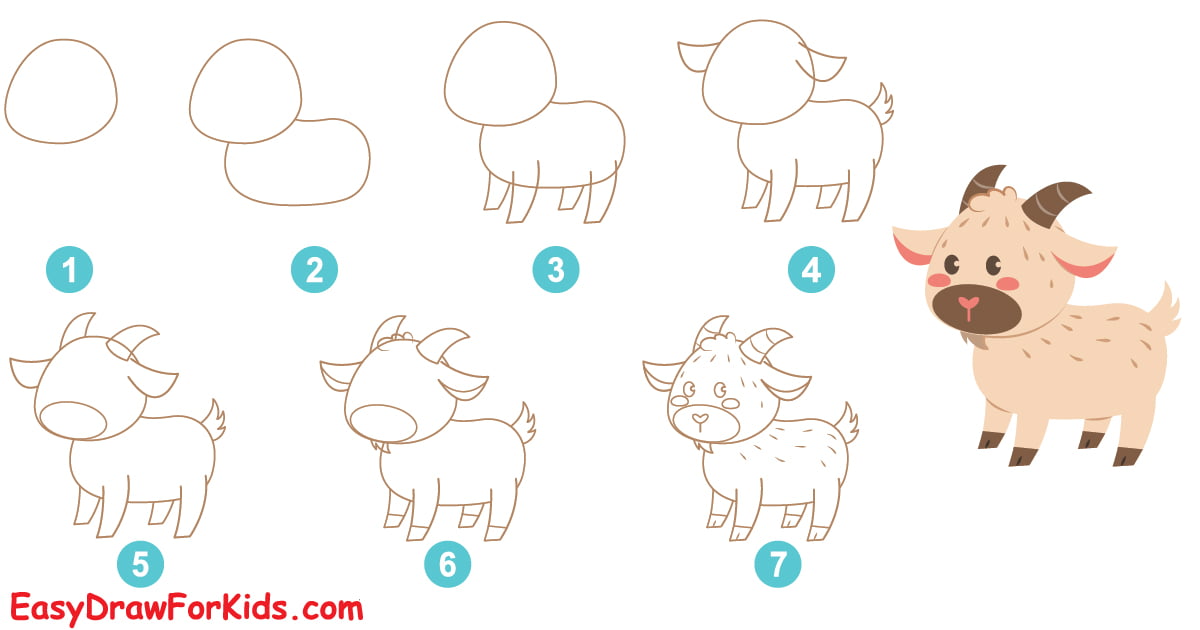 1
2
3
4
5
6
7
EasyDrawForKids.com