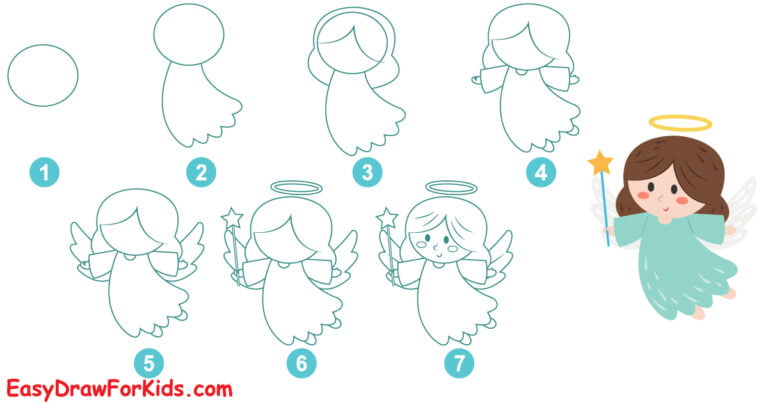 1
2
3
4
5
6
7
EasyDrawForKids.com