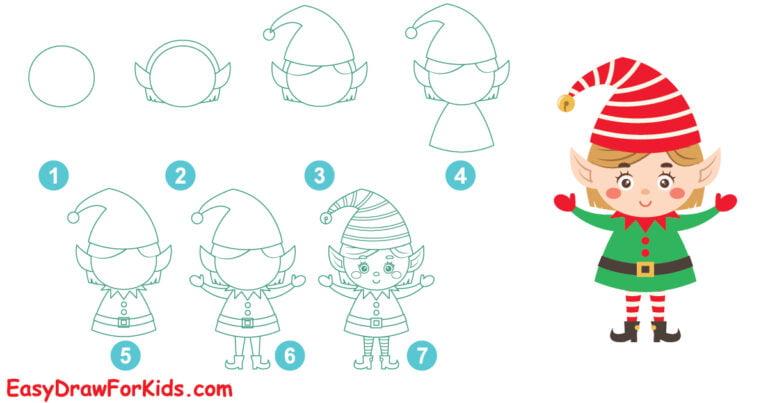 1
2
3
4
5
6
7
EasyDrawForKids.com