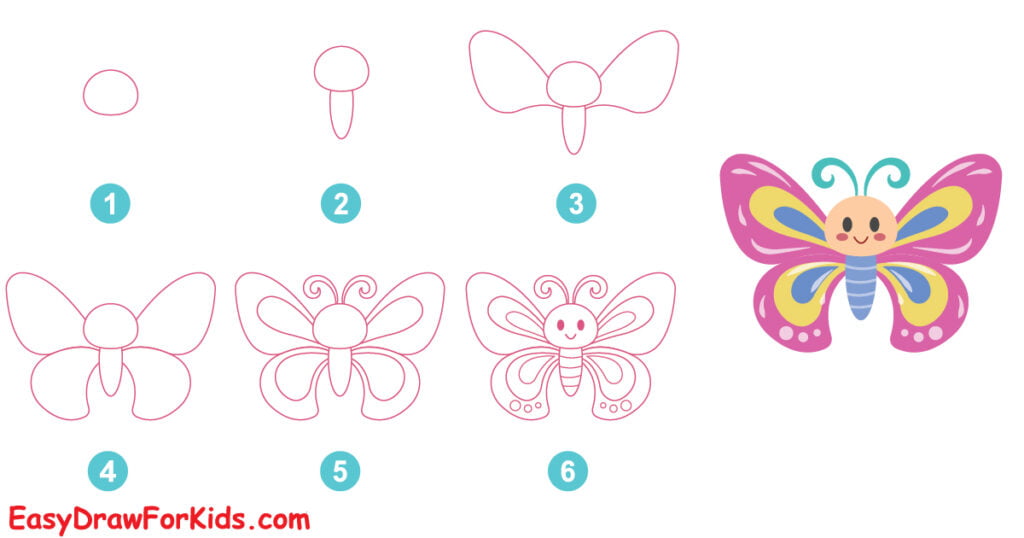 1
2
3
4
5
6
EasyDrawForKids.com