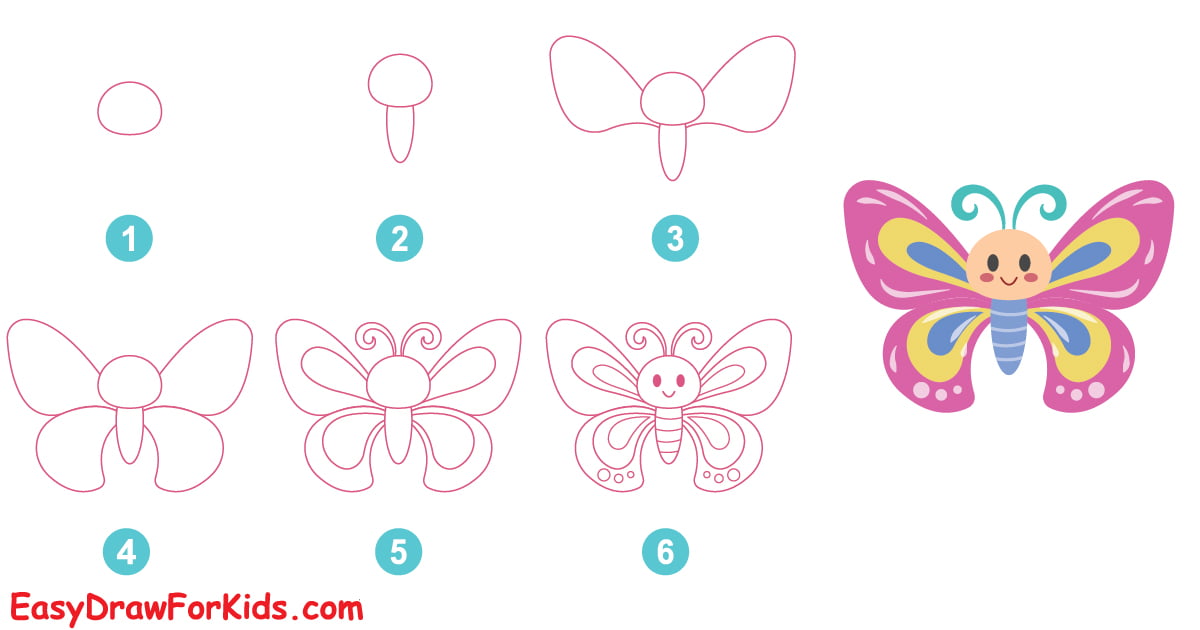 1

2

3

4

5

6

EasyDrawForKids.com