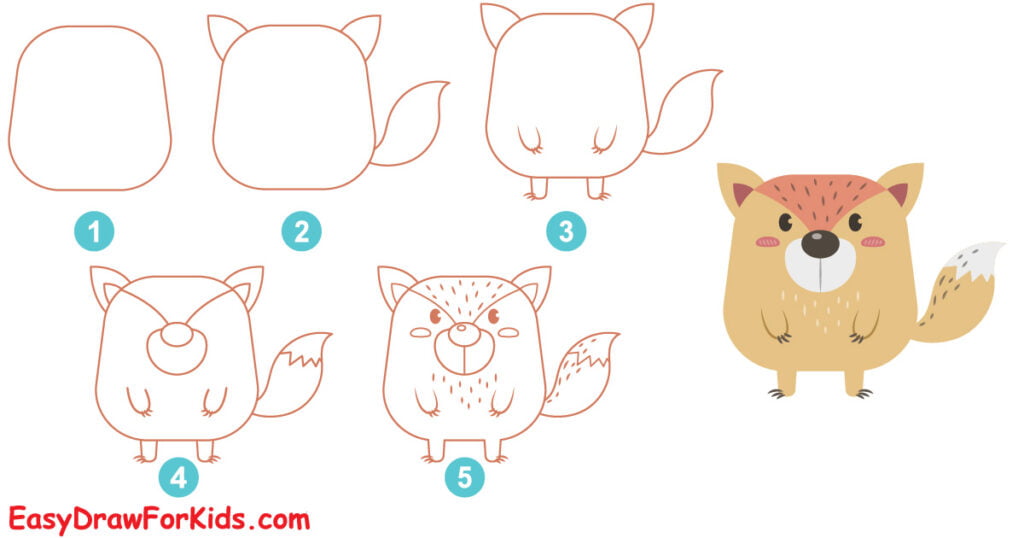 1
2
3
4
5
EasyDrawForKids.com