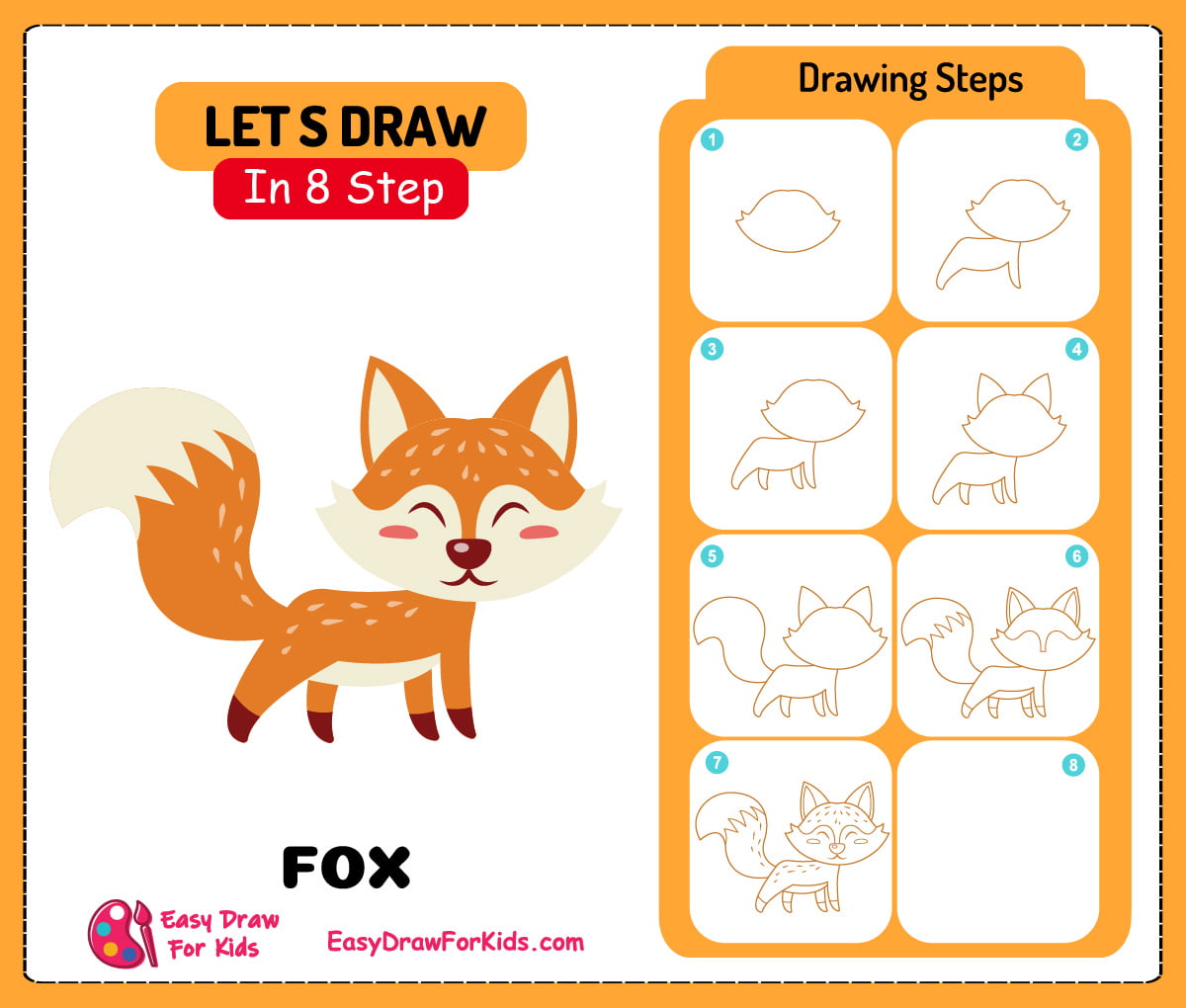 LET S DRAW
In 8 Step

FOX

Easy Draw For Kids

EasyDrawForKids.com

Drawing Steps

1

2

3

4

5

6

7

8