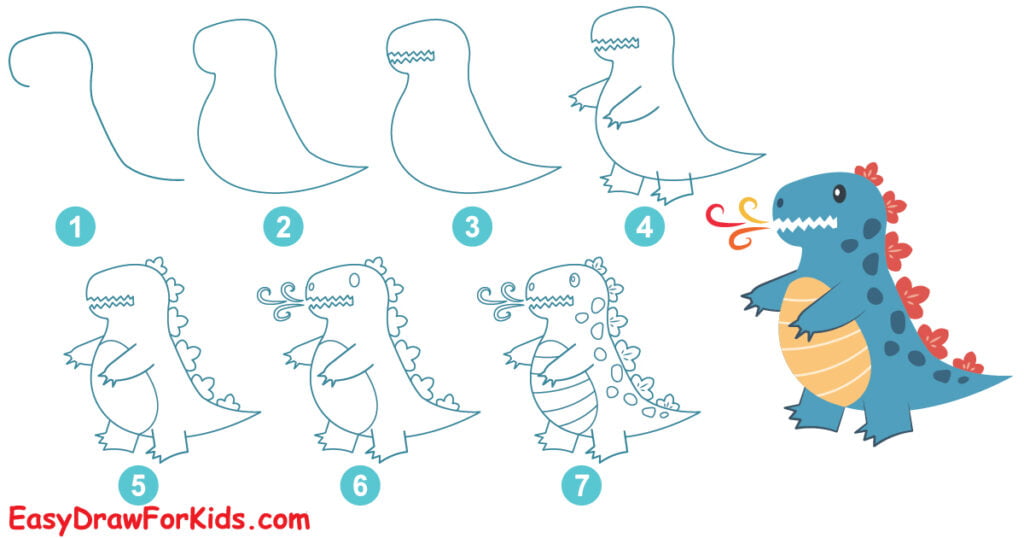 1
2
3
4
5
6
7
EasyDrawForKids.com