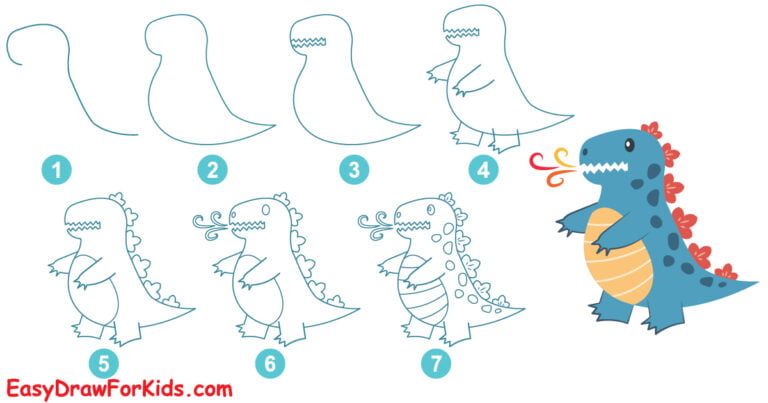 1
2
3
4
5
6
7
EasyDrawForKids.com