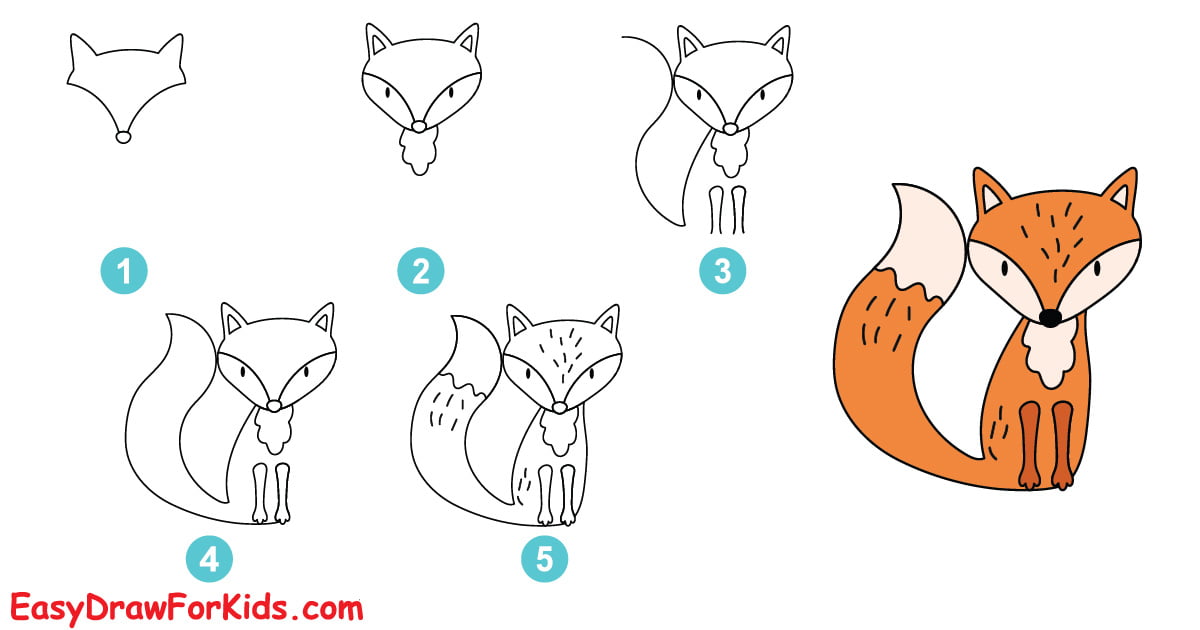 1
2
3
4
5
EasyDrawForKids.com