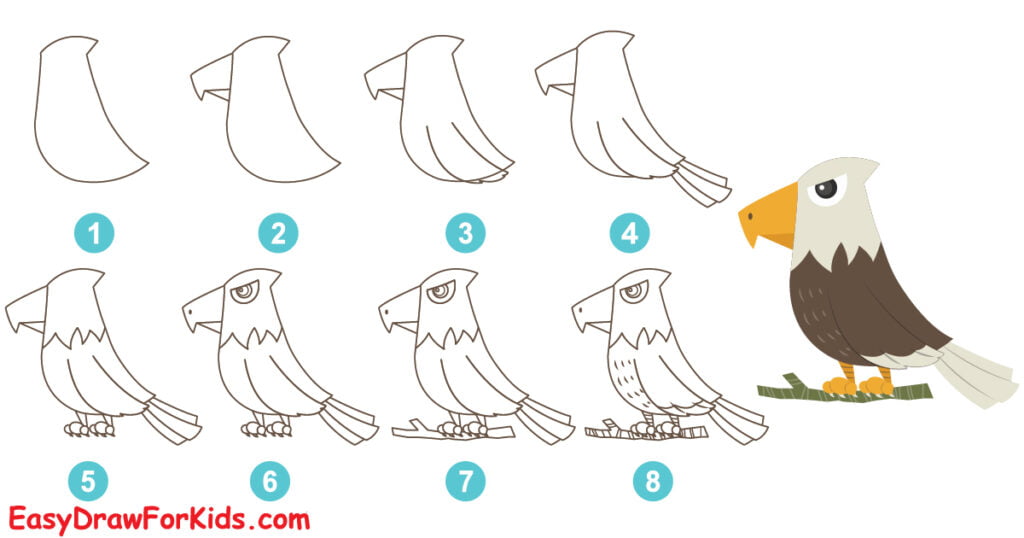 1
2
3
4
5
6
7
8
EasyDrawForKids.com