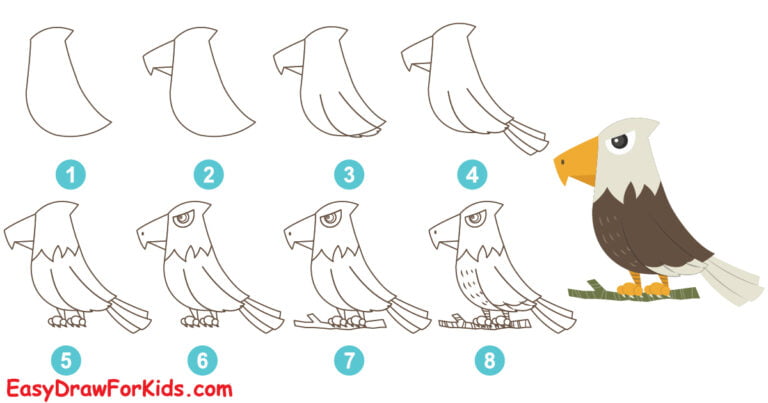 1
2
3
4
5
6
7
8
EasyDrawForKids.com