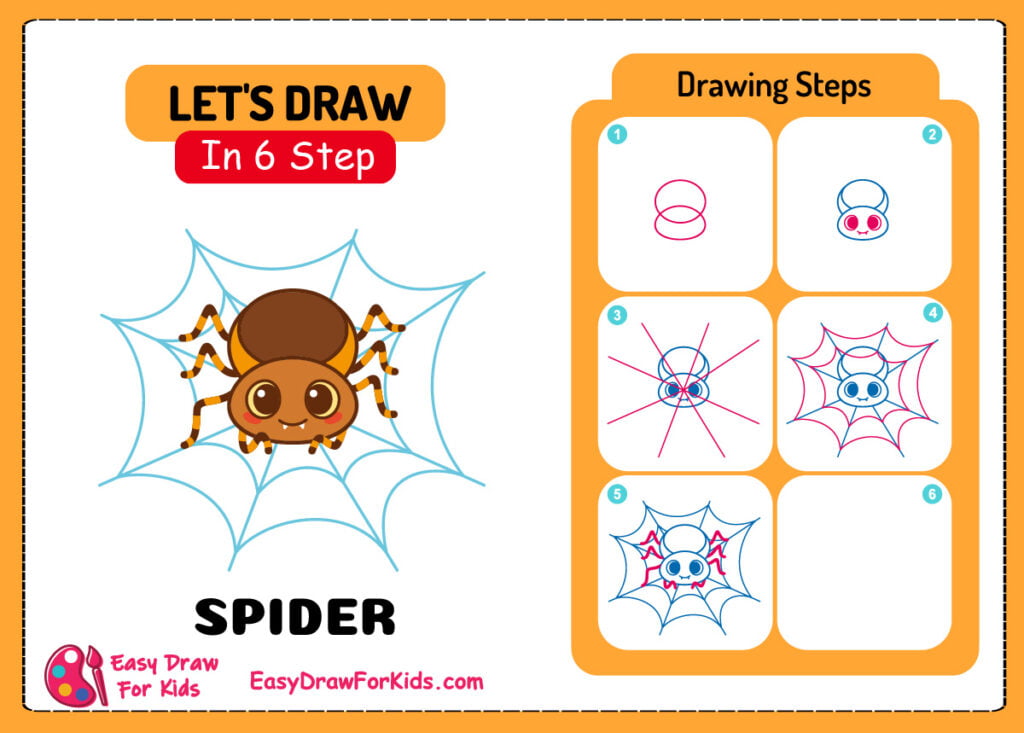 LET'S DRAW

In 6 Step

SPIDER

Easy Draw For Kids

EasyDrawForKids.com

Drawing Steps

1

2

3

4

5

6