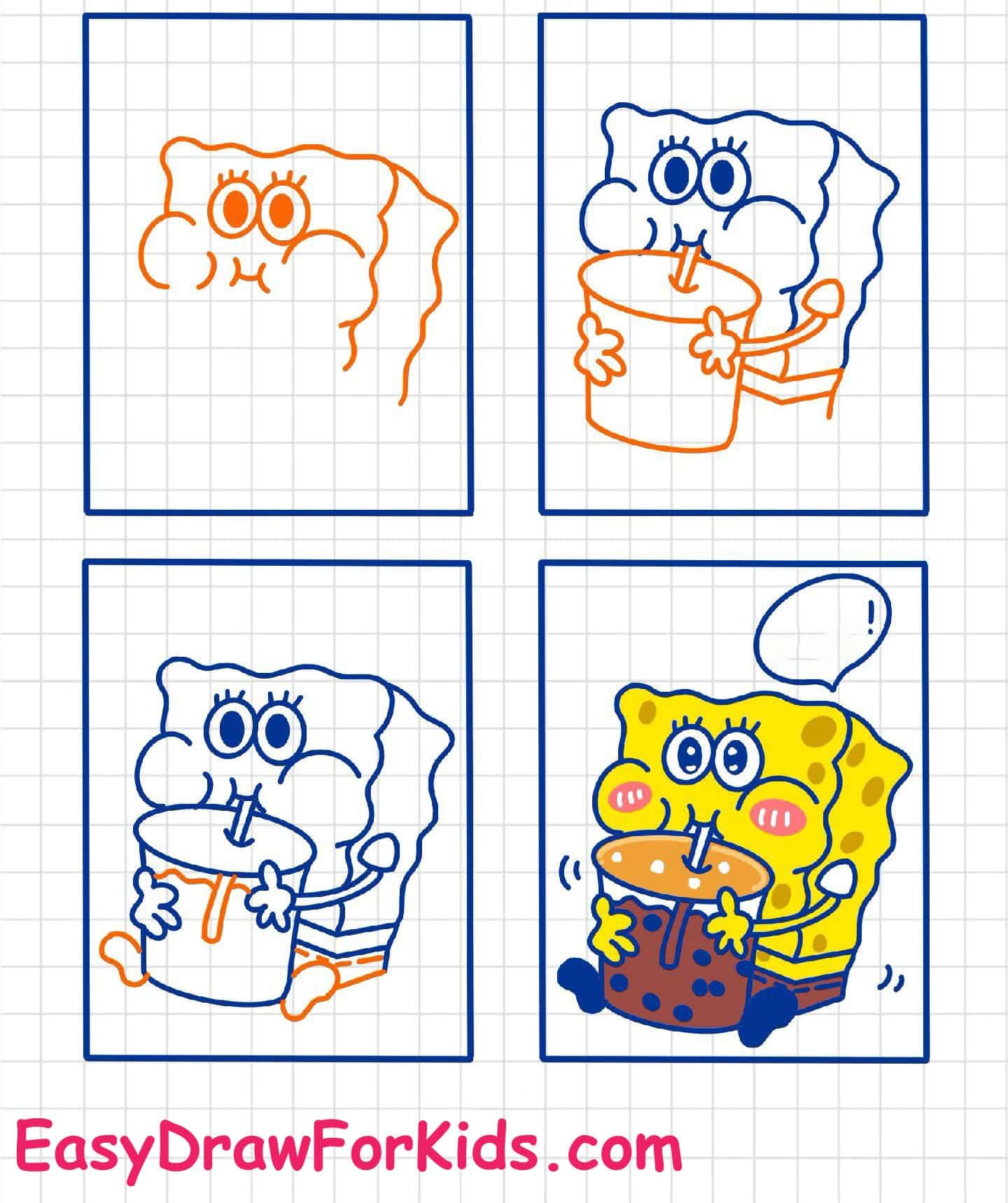 !

EasyDrawForKids.com