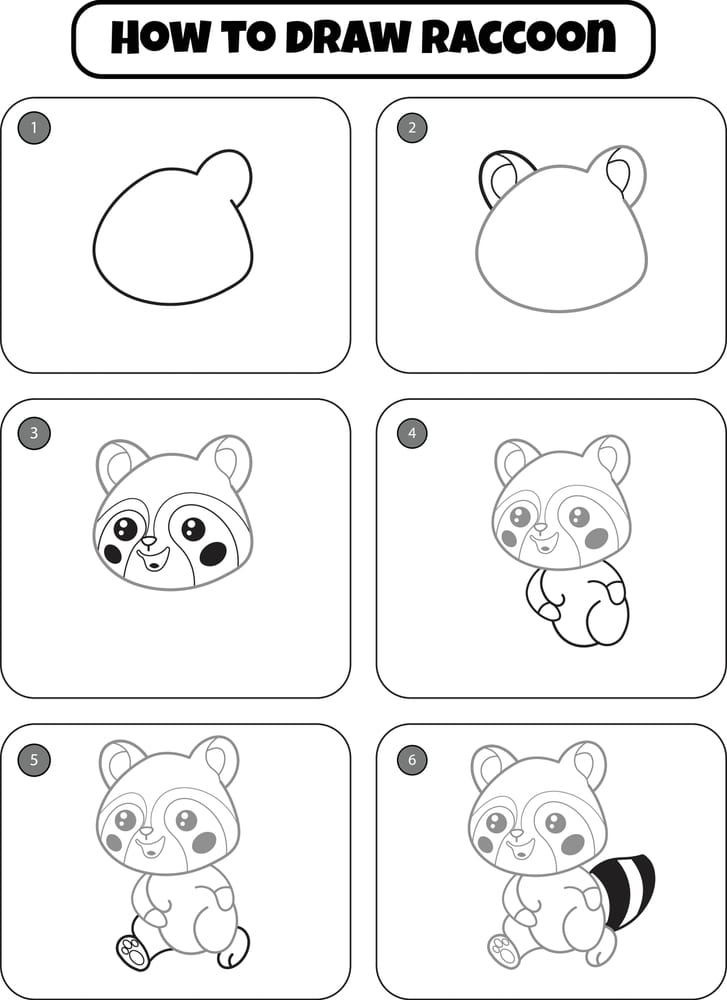 HOW TO DRAW RACCOON

1

2

3

4

5

6