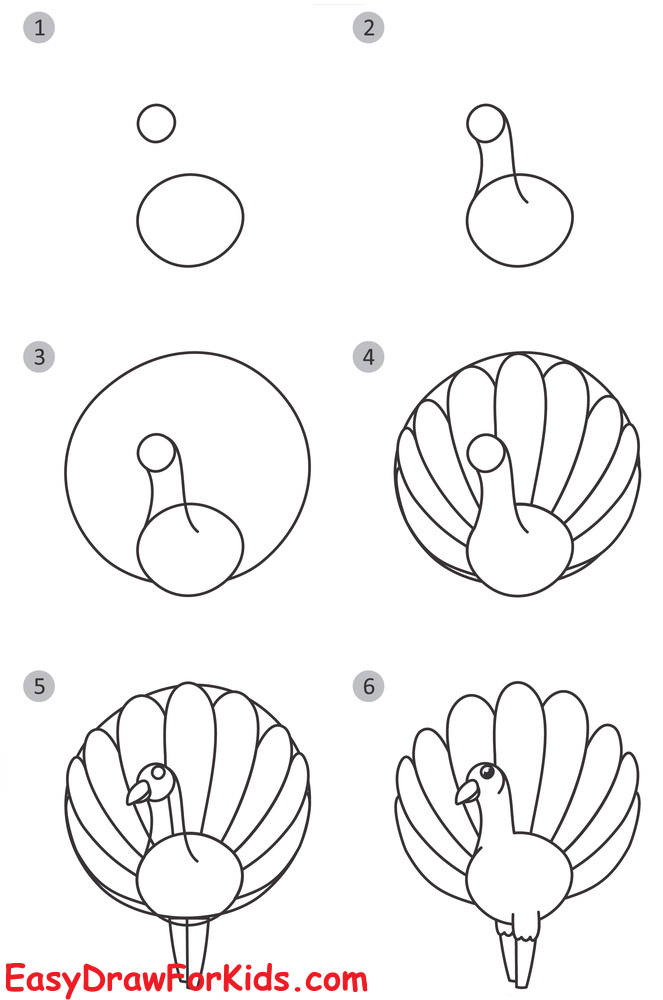 1

2

3

4

5

6

EasyDrawForKids.com